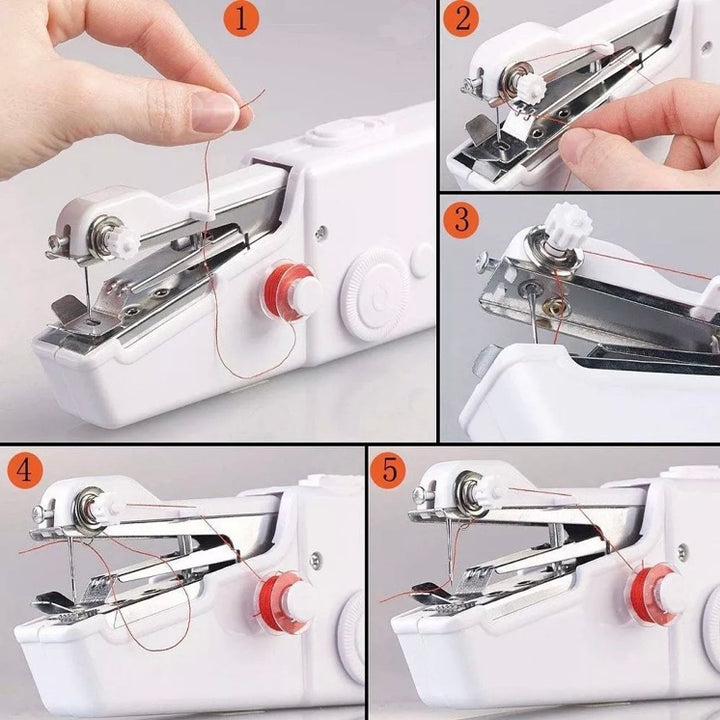 1
2
3
4
5